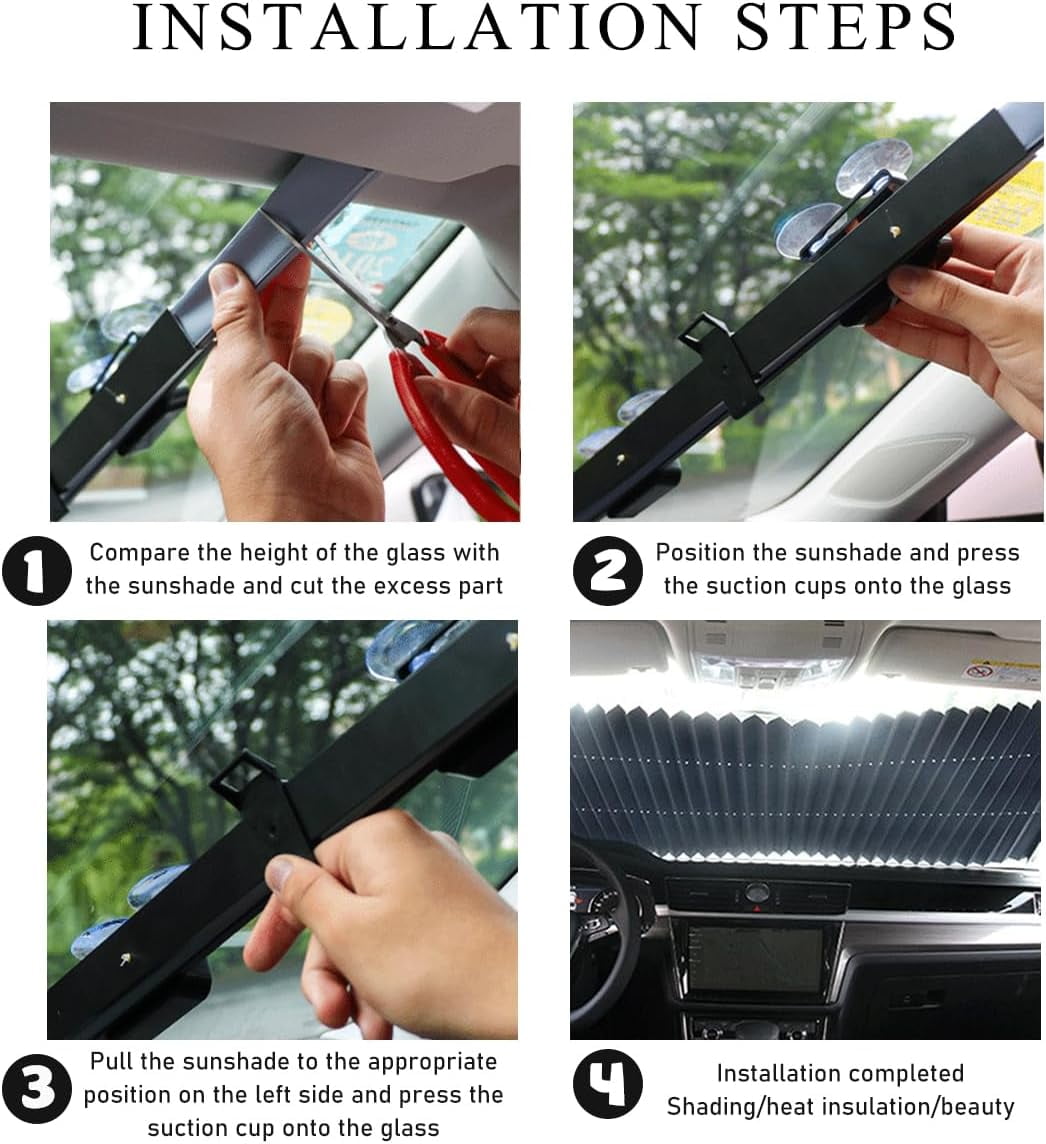 INSTALLATION STEPS

1 Compare the height of the glass with the sunshade and cut the excess part

2 Position the sunshade and press the suction cups onto the glass

3 Pull the sunshade to the appropriate position on the left side and press the suction cup onto the glass

4 Installation completed
Shading/heat insulation/beauty